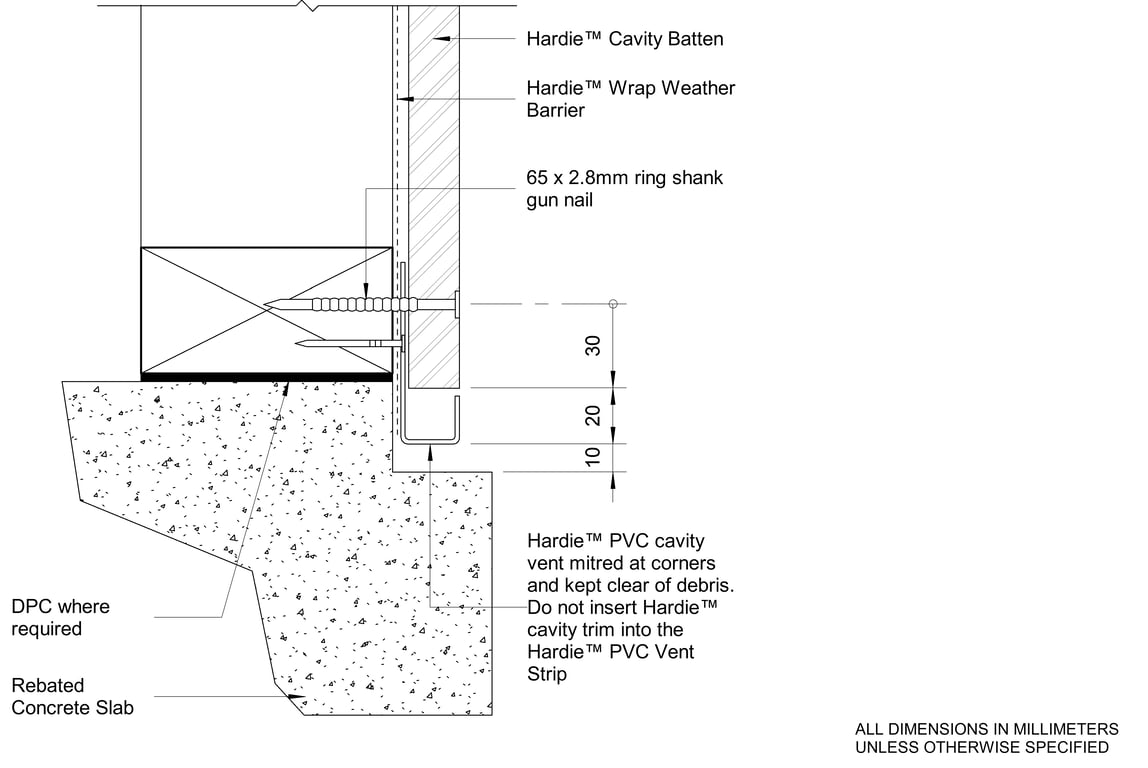 Hardie™ Cavity Batten

Hardie™ Wrap Weather Barrier

65 x 2.8mm ring shank gun nail

30

20

10

Hardie™ PVC cavity vent mitred at corners and kept clear of debris. Do not insert Hardie™ cavity trim into the Hardie™ PVC Vent Strip

DPC where required

Rebated Concrete Slab

ALL DIMENSIONS IN MILLIMETERS UNLESS OTHERWISE SPECIFIED